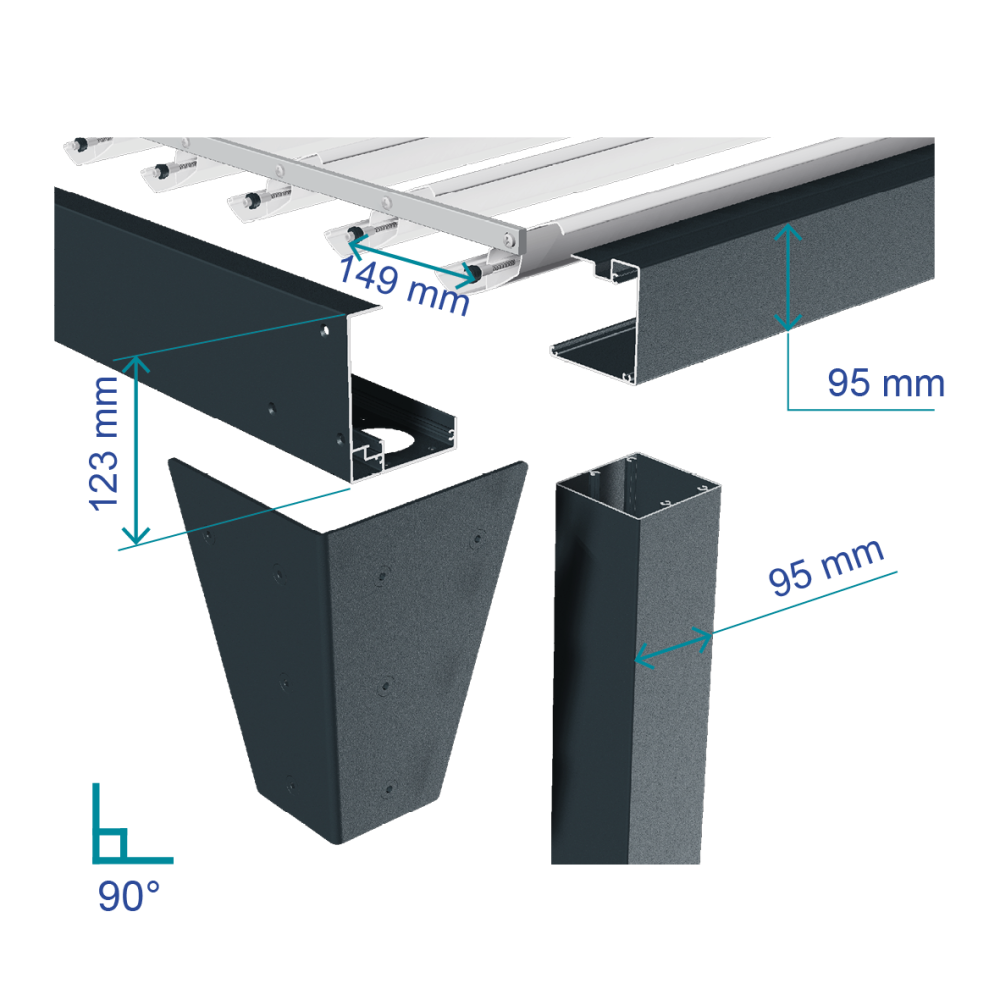 149 mm

95 mm

123 mm

95 mm

90°