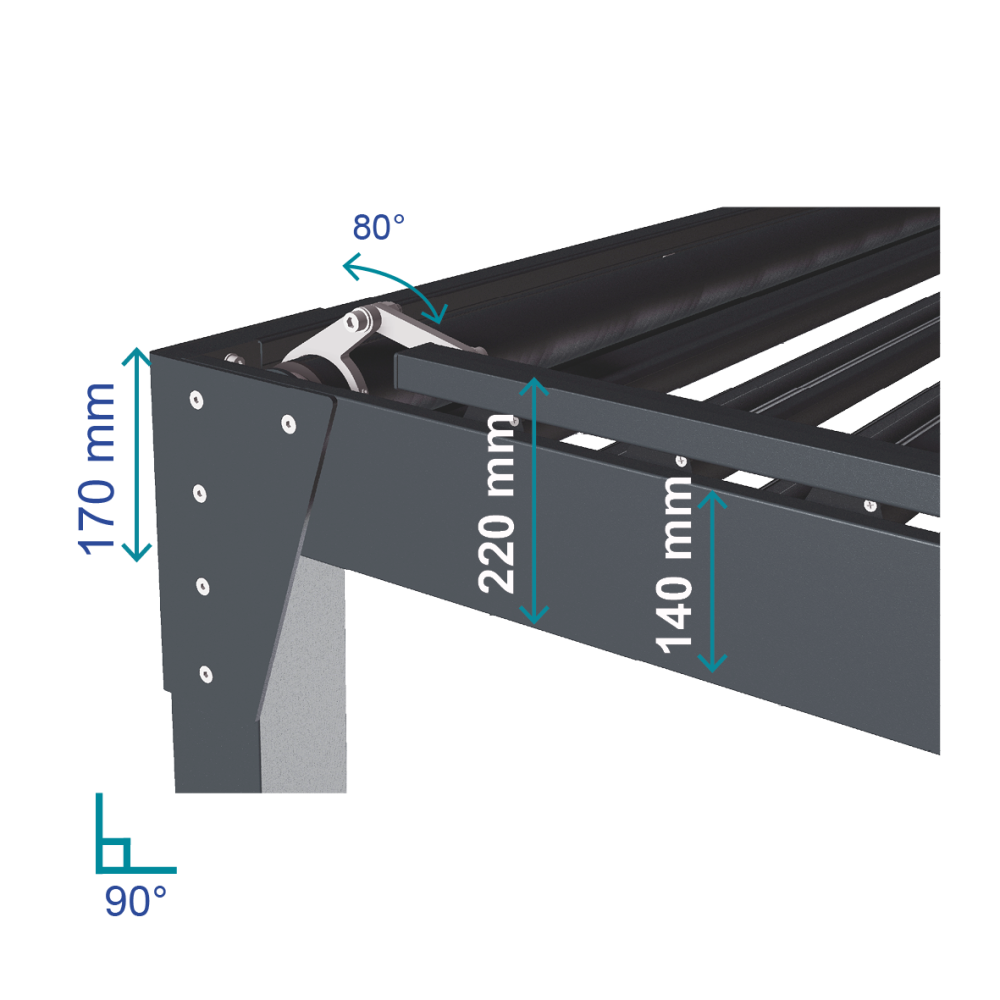 80°
170 mm
220 mm
140 mm
90°