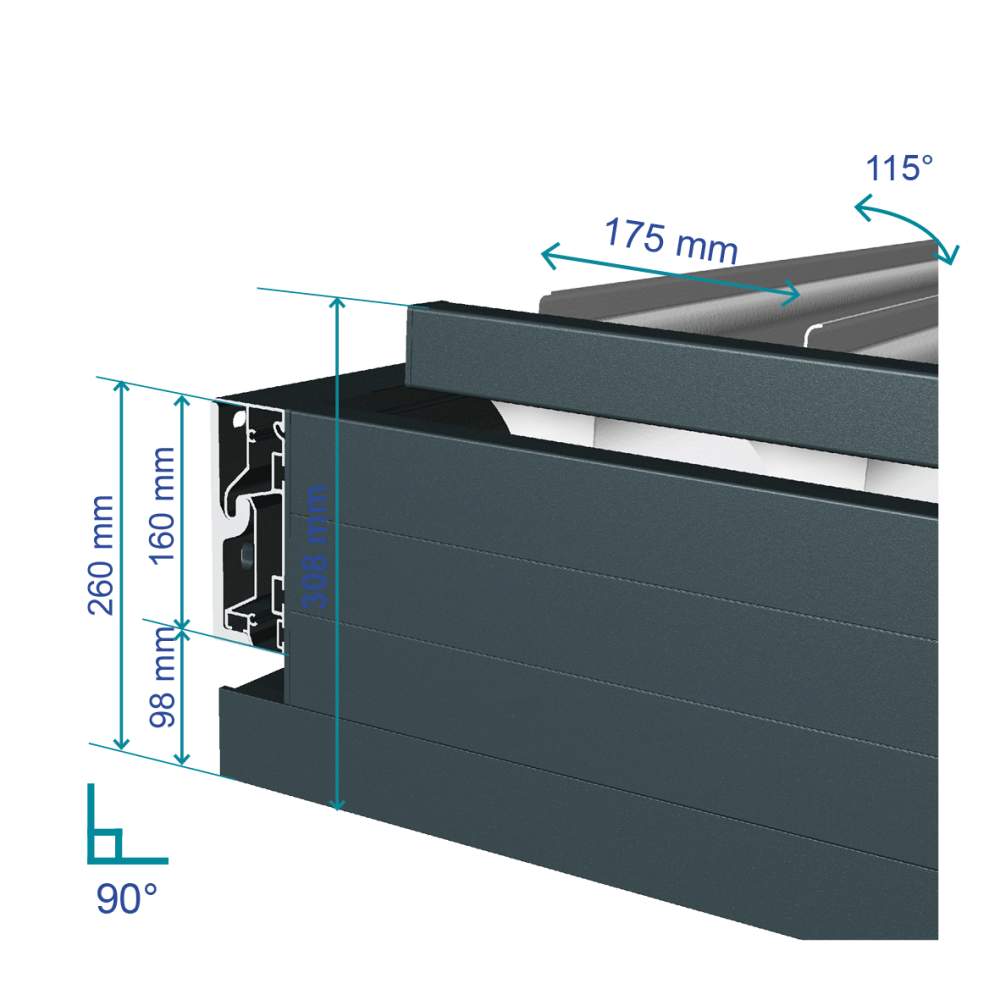 115°
175 mm
260 mm
160 mm
308 mm
98 mm
90°