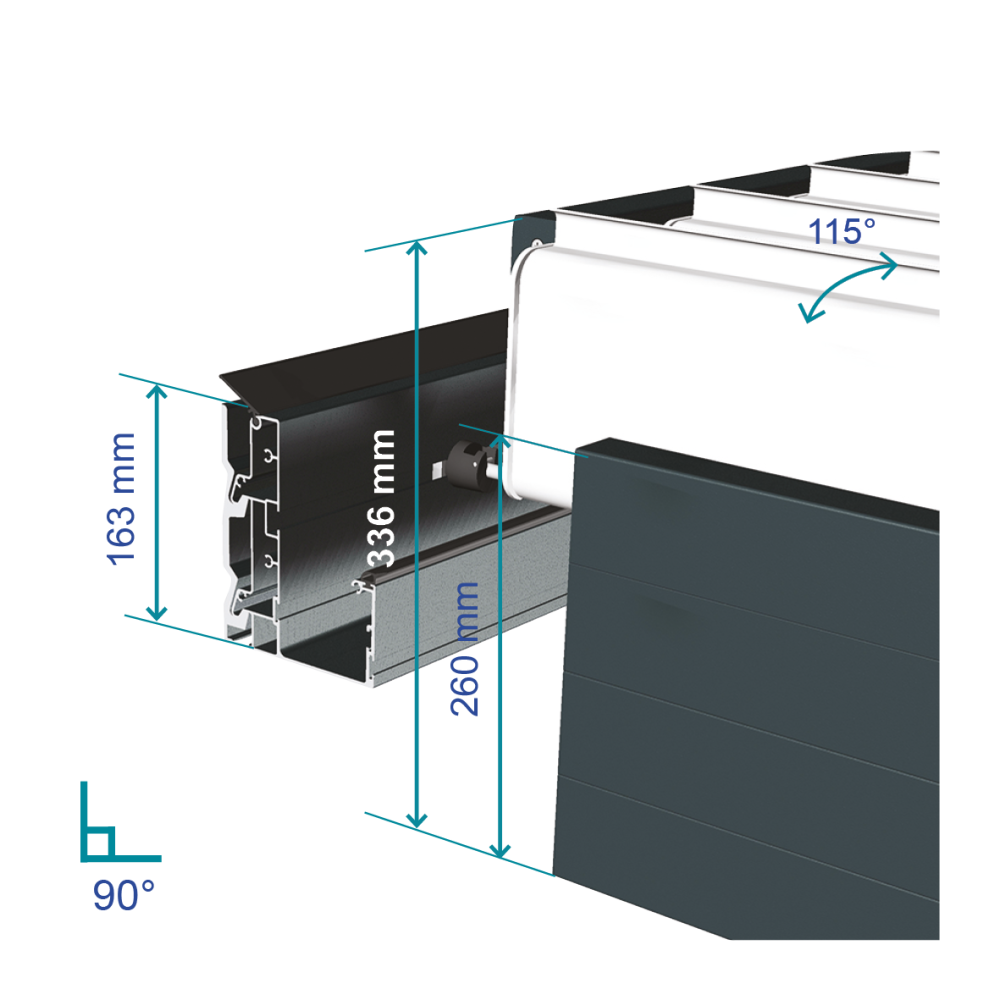 115°
163 mm
336 mm
260 mm
90°