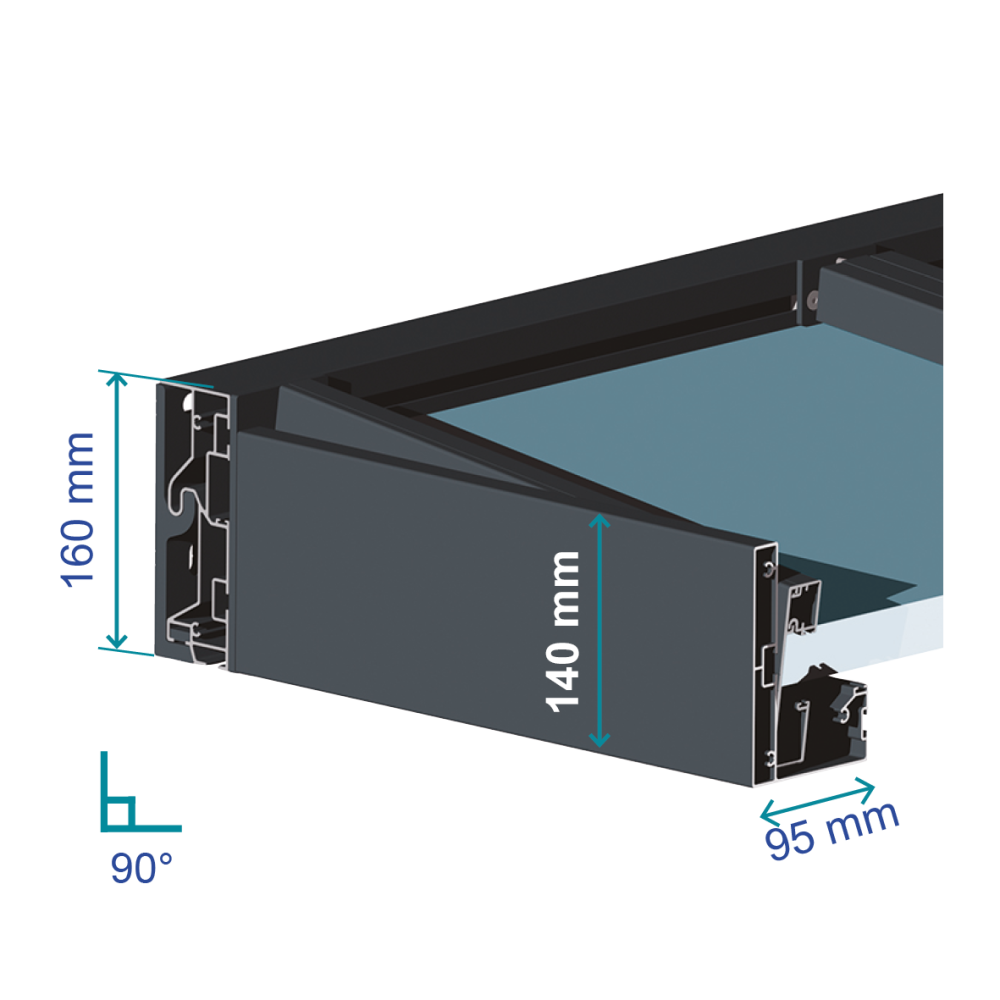 160 mm

140 mm

95 mm

90°