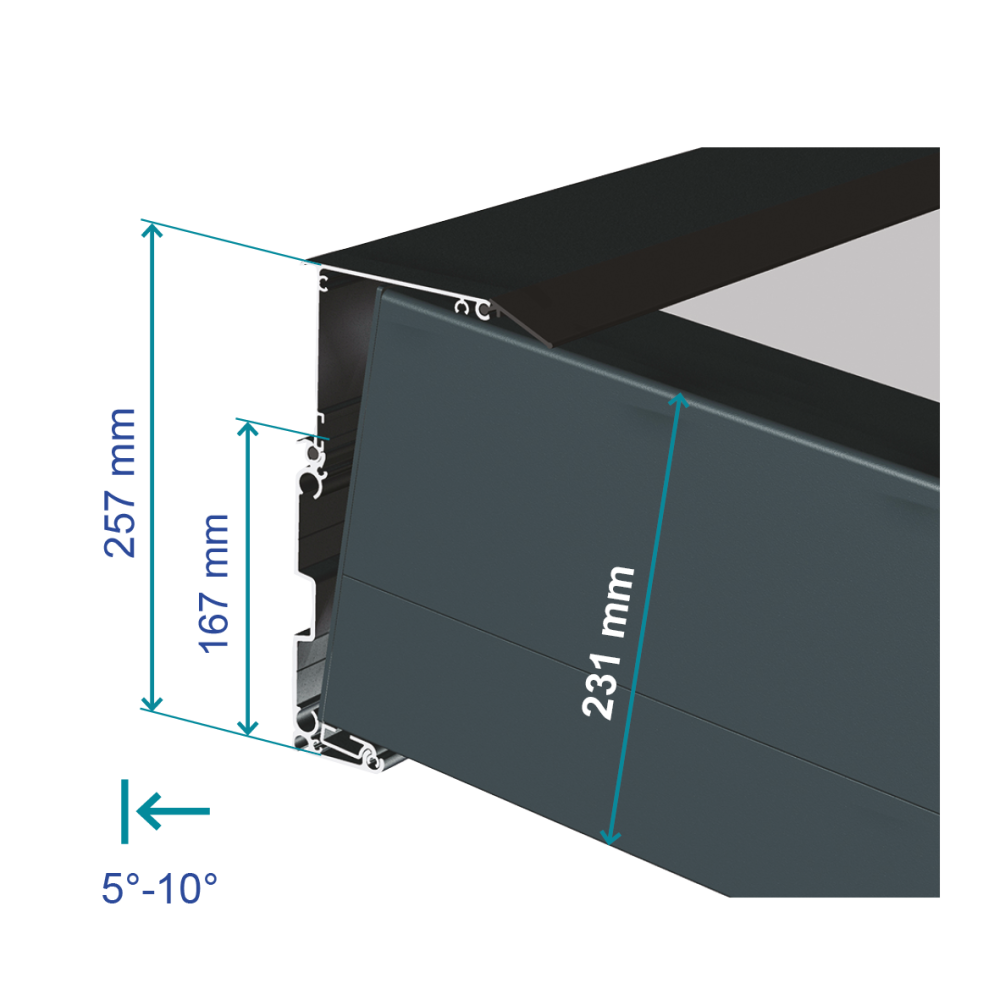 257 mm
167 mm
231 mm
5°-10°