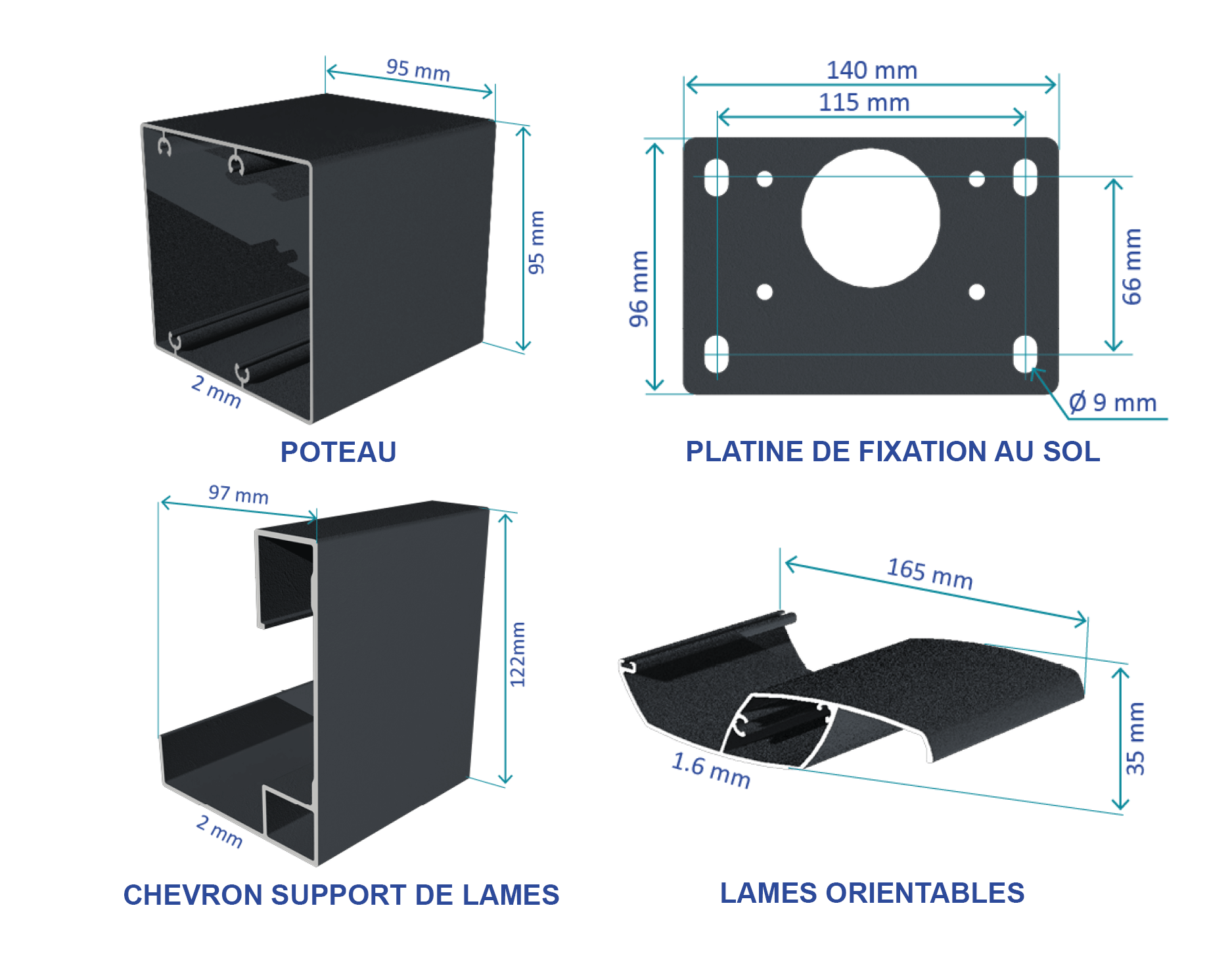 95 mm
95 mm
2 mm
POTEAU

140 mm
115 mm
96 mm
66 mm
Ø 9 mm
PLATINE DE FIXATION AU SOL

97 mm
122mm
2 mm
CHEVRON SUPPORT DE LAMES

165 mm
35 mm
1.6 mm
LAMES ORIENTABLES