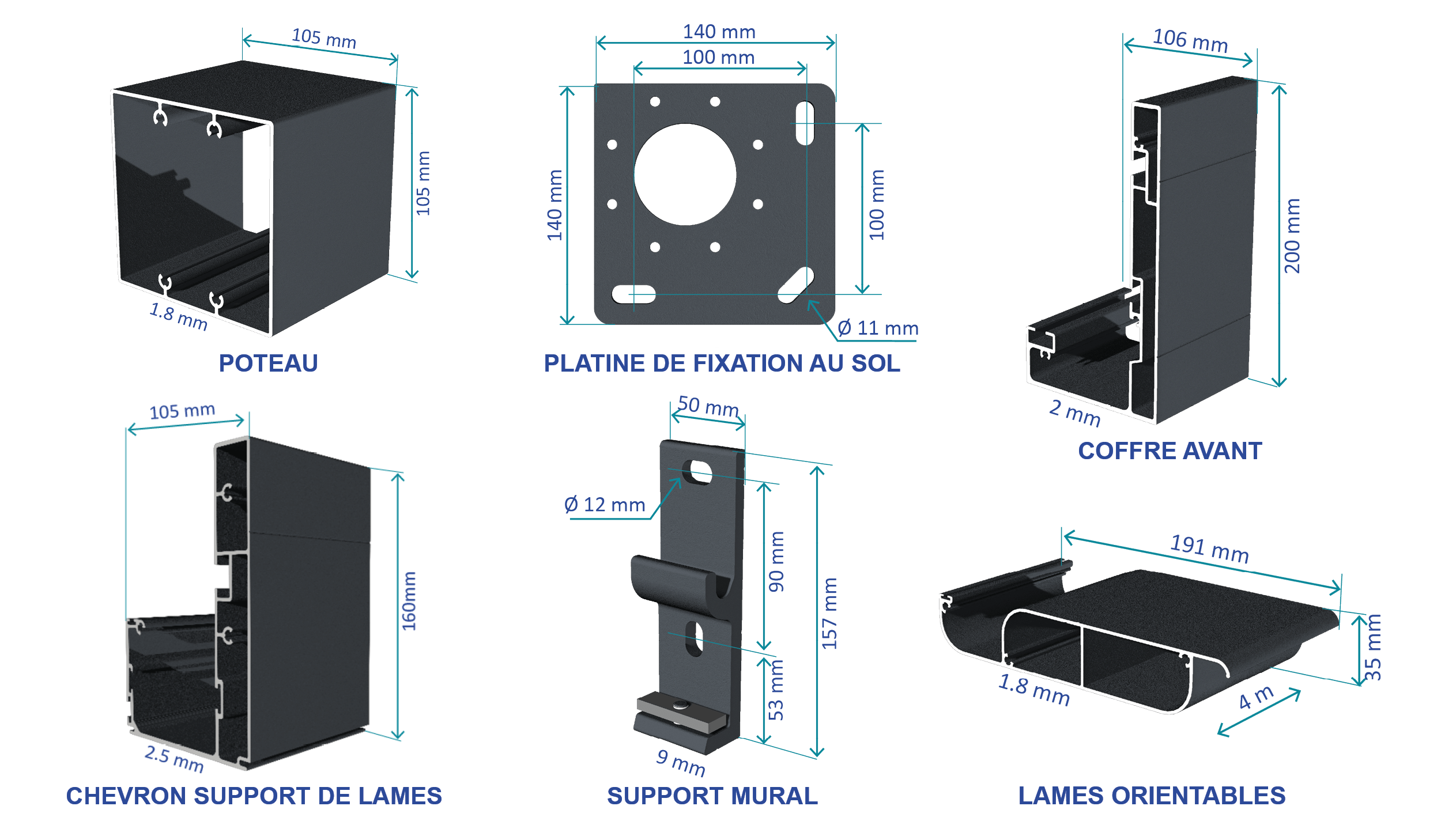 105 mm
105 mm
1.8 mm
POTEAU

140 mm
100 mm
140 mm
100 mm
Ø 11 mm
PLATINE DE FIXATION AU SOL

106 mm
200 mm
2 mm
COFFRE AVANT

105 mm
160mm
2.5 mm
CHEVRON SUPPORT DE LAMES

50 mm
Ø 12 mm
90 mm
157 mm
53 mm
9 mm
SUPPORT MURAL

191 mm
35 mm
1.8 mm
4 m
LAMES ORIENTABLES