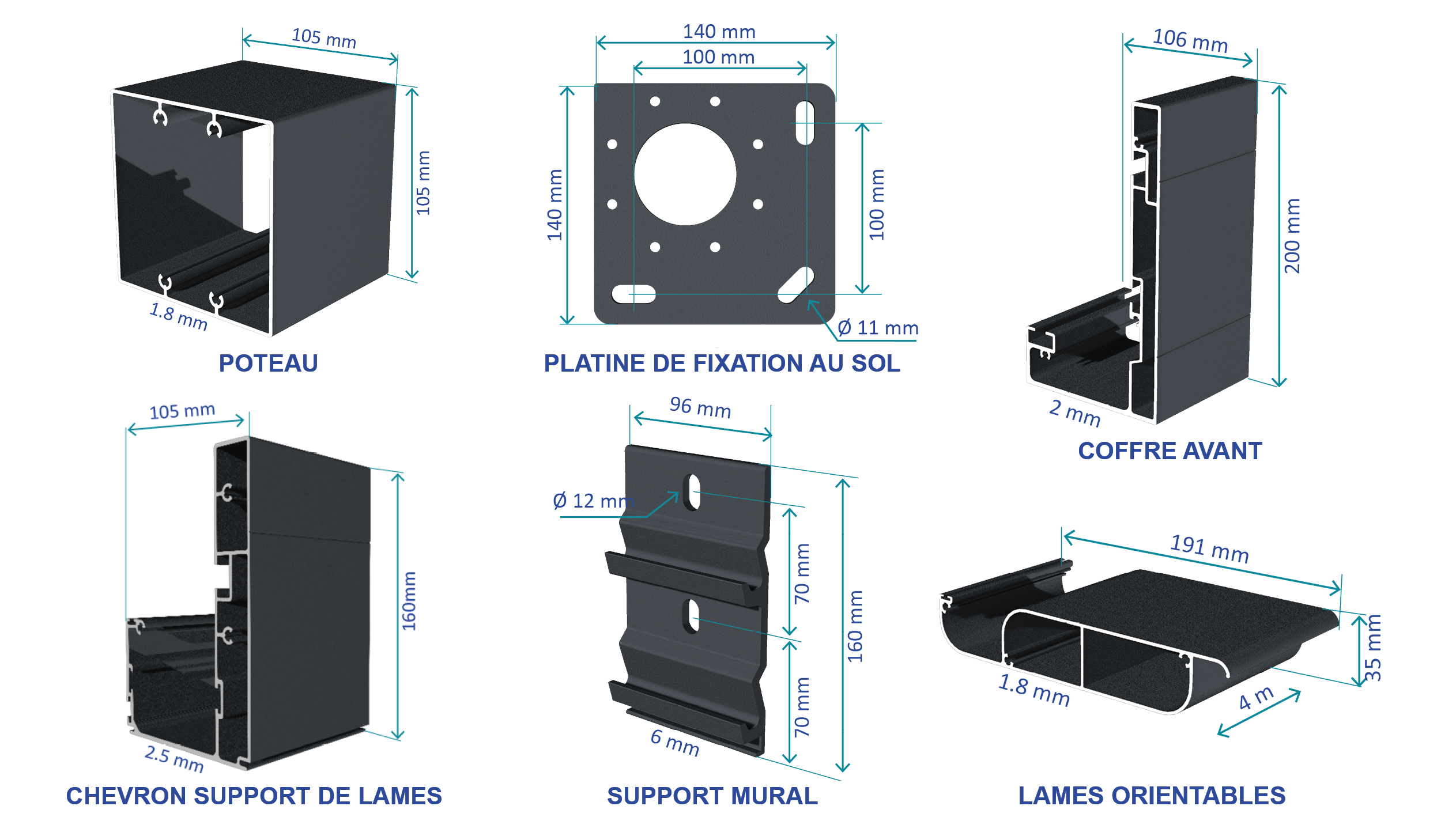 105 mm
105 mm
1.8 mm
POTEAU

140 mm
100 mm
140 mm
100 mm
Ø 11 mm
PLATINE DE FIXATION AU SOL

106 mm
200 mm
2 mm
COFFRE AVANT

105 mm
160mm
2.5 mm
CHEVRON SUPPORT DE LAMES

96 mm
Ø 12 mm
70 mm
70 mm
160 mm
6 mm
SUPPORT MURAL

191 mm
35 mm
1.8 mm
4 m
LAMES ORIENTABLES