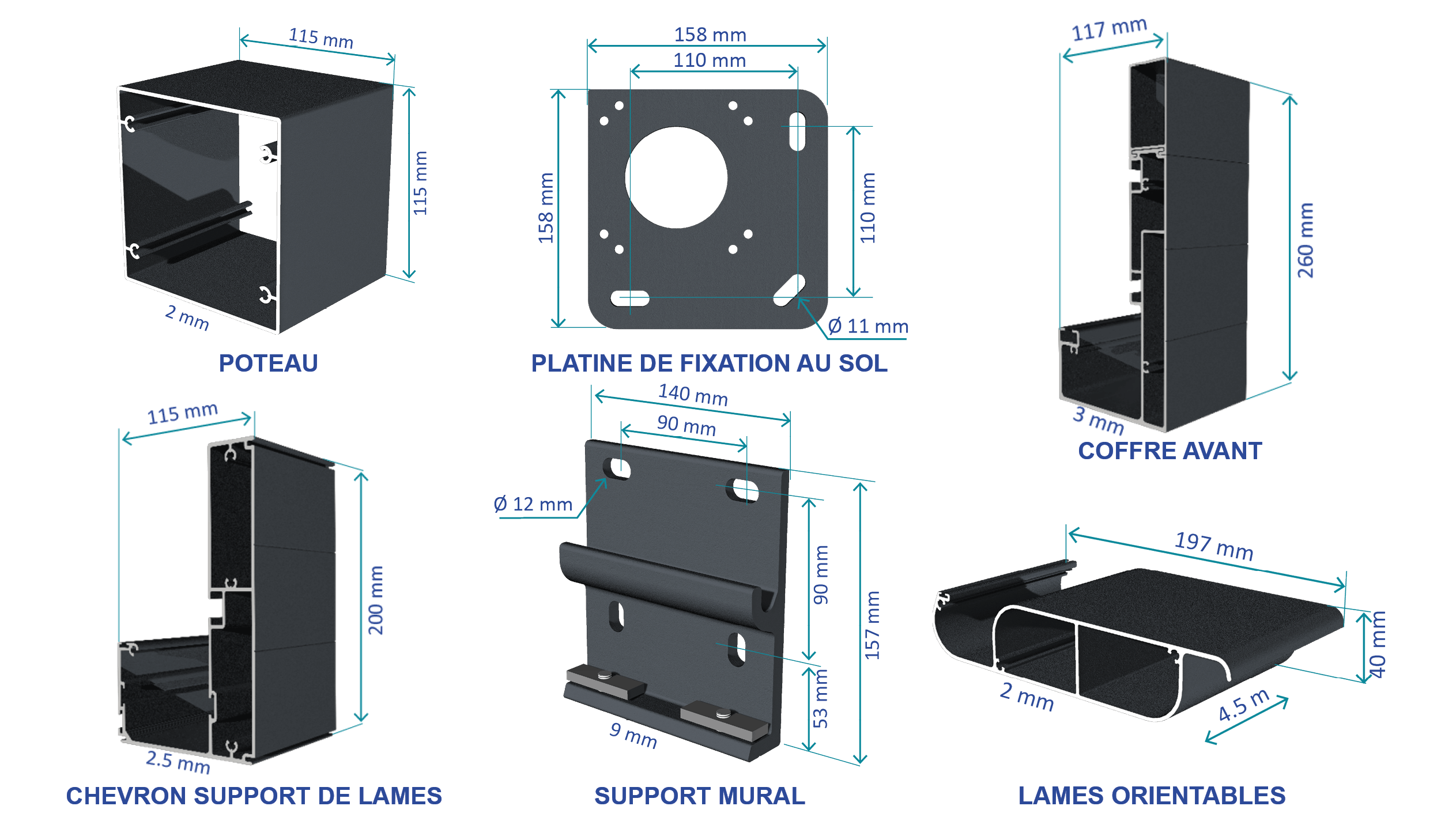 115 mm
115 mm
2 mm
POTEAU

158 mm
110 mm
158 mm
110 mm
Ø 11 mm
PLATINE DE FIXATION AU SOL

117 mm
260 mm
3 mm
COFFRE AVANT

115 mm
200 mm
2.5 mm
CHEVRON SUPPORT DE LAMES

140 mm
90 mm
Ø 12 mm
90 mm
157 mm
53 mm
9 mm
SUPPORT MURAL

197 mm
40 mm
2 mm
4.5 m
LAMES ORIENTABLES