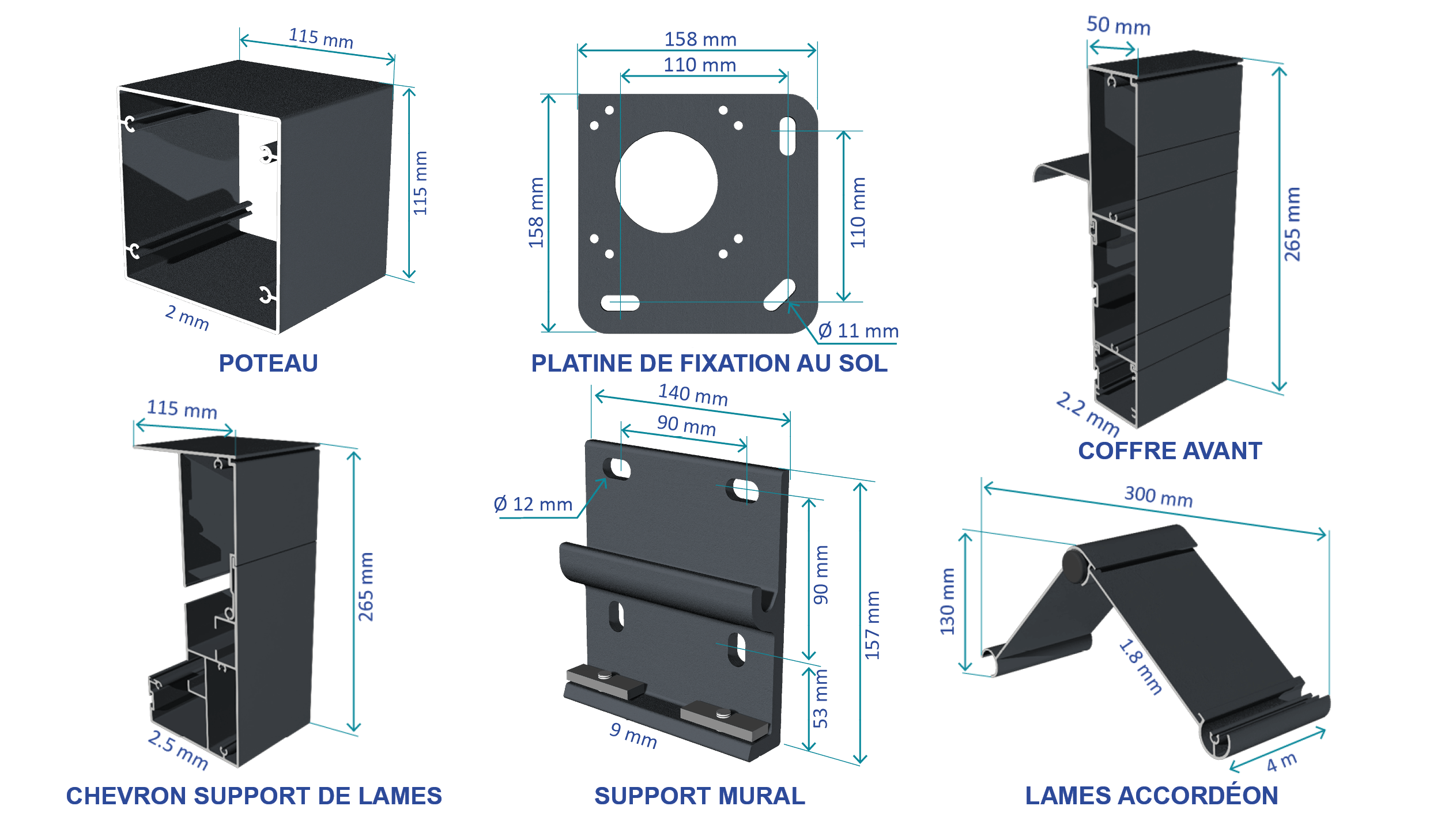 115 mm
115 mm
2 mm
POTEAU

158 mm
110 mm
158 mm
110 mm
Ø 11 mm
PLATINE DE FIXATION AU SOL

50 mm
265 mm
2.2 mm
COFFRE AVANT

115 mm
265 mm
2.5 mm
CHEVRON SUPPORT DE LAMES

140 mm
90 mm
Ø 12 mm
90 mm
157 mm
53 mm
9 mm
SUPPORT MURAL

300 mm
130 mm
1.8 mm
4 m
LAMES ACCORDÉON